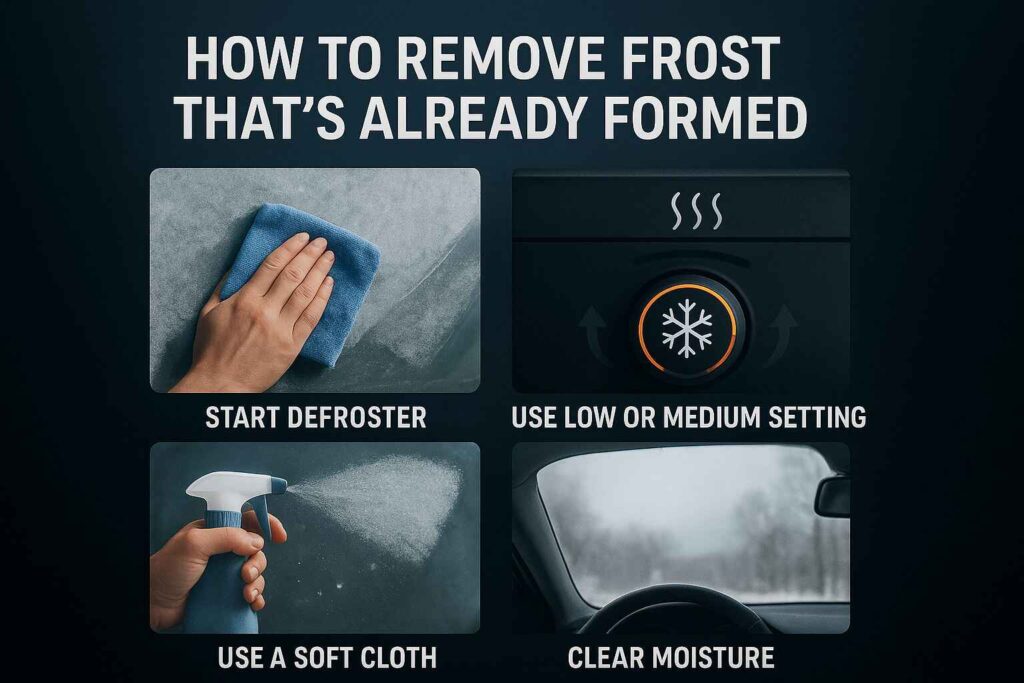 HOW TO REMOVE FROST THAT'S ALREADY FORMED

START DEFROSTER

USE LOW OR MEDIUM SETTING

USE A SOFT CLOTH

CLEAR MOISTURE